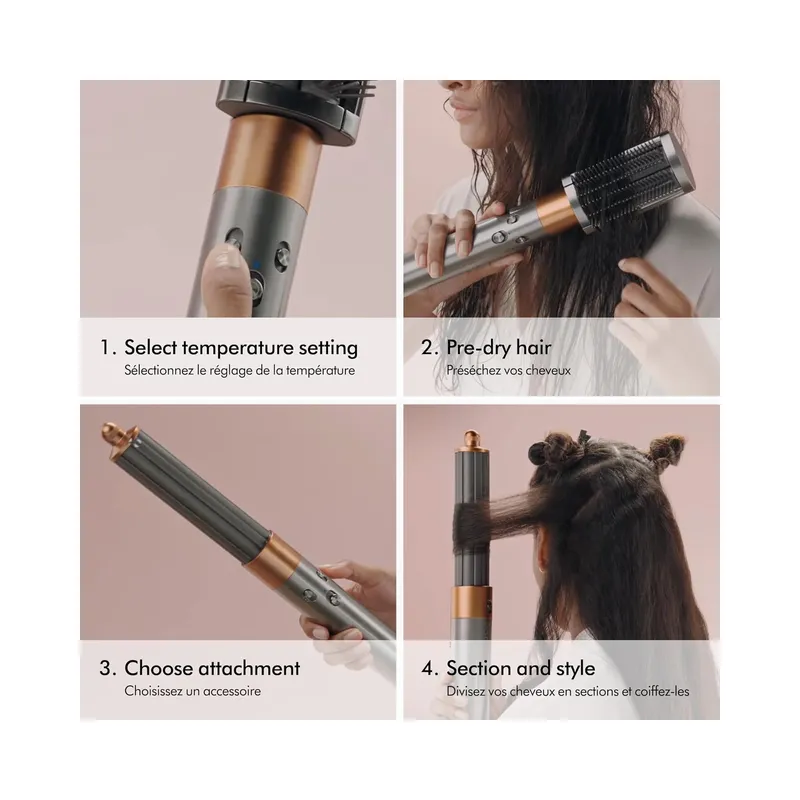 1. Select temperature setting
Sélectionnez le réglage de la température

2. Pre-dry hair
Préséchez vos cheveux

3. Choose attachment
Choisissez un accessoire

4. Section and style
Divisez vos cheveux en sections et coiffez-les